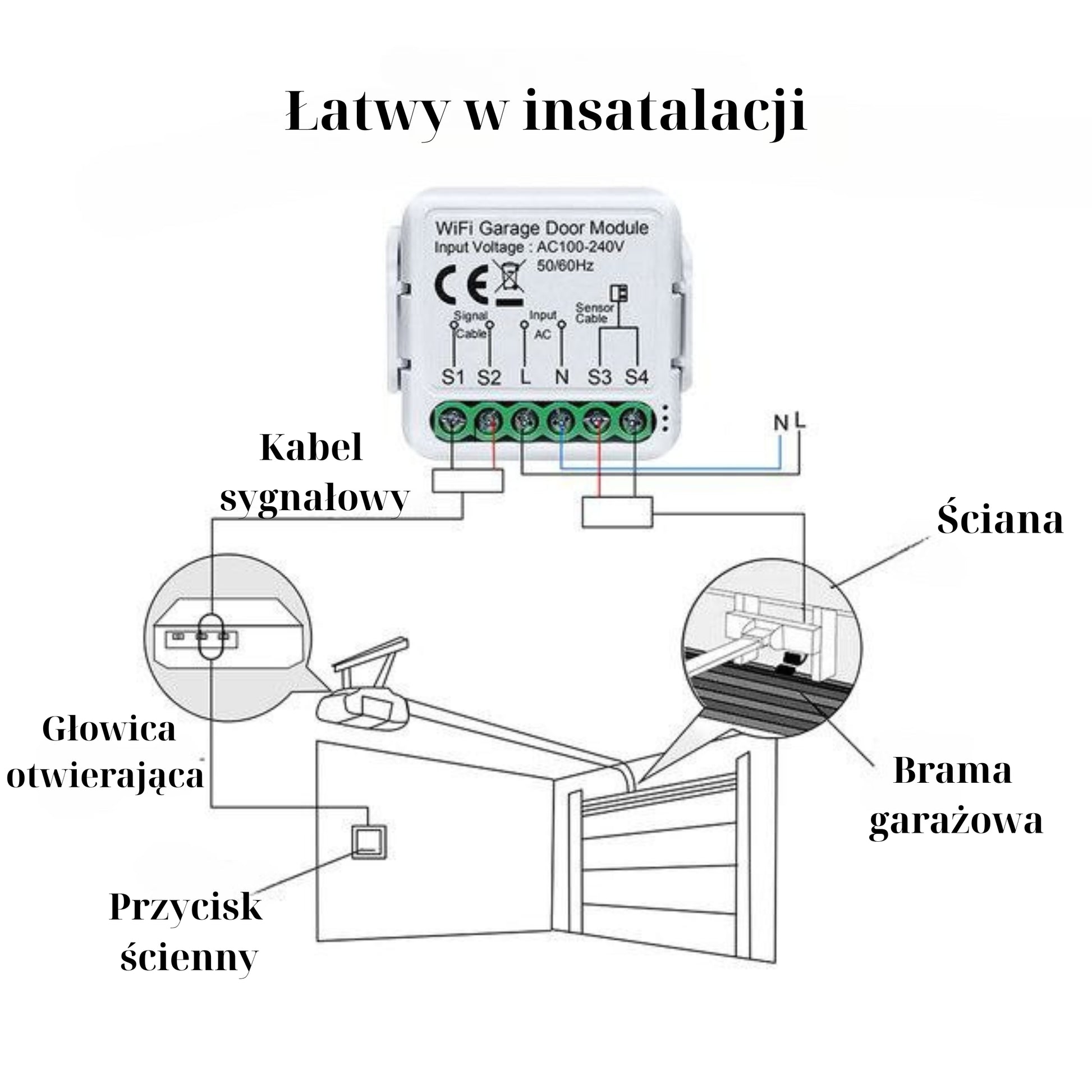 Łatwy w insatalacji

WiFi Garage Door Module
Input Voltage : AC100-240V
50/60Hz

CE

Signal Cable
Input AC
Sensor Cable

S1 S2 L N S3 S4

N L

Kabel sygnałowy

Ściana

Głowica otwierająca

Brama garażowa

Przycisk ścienny